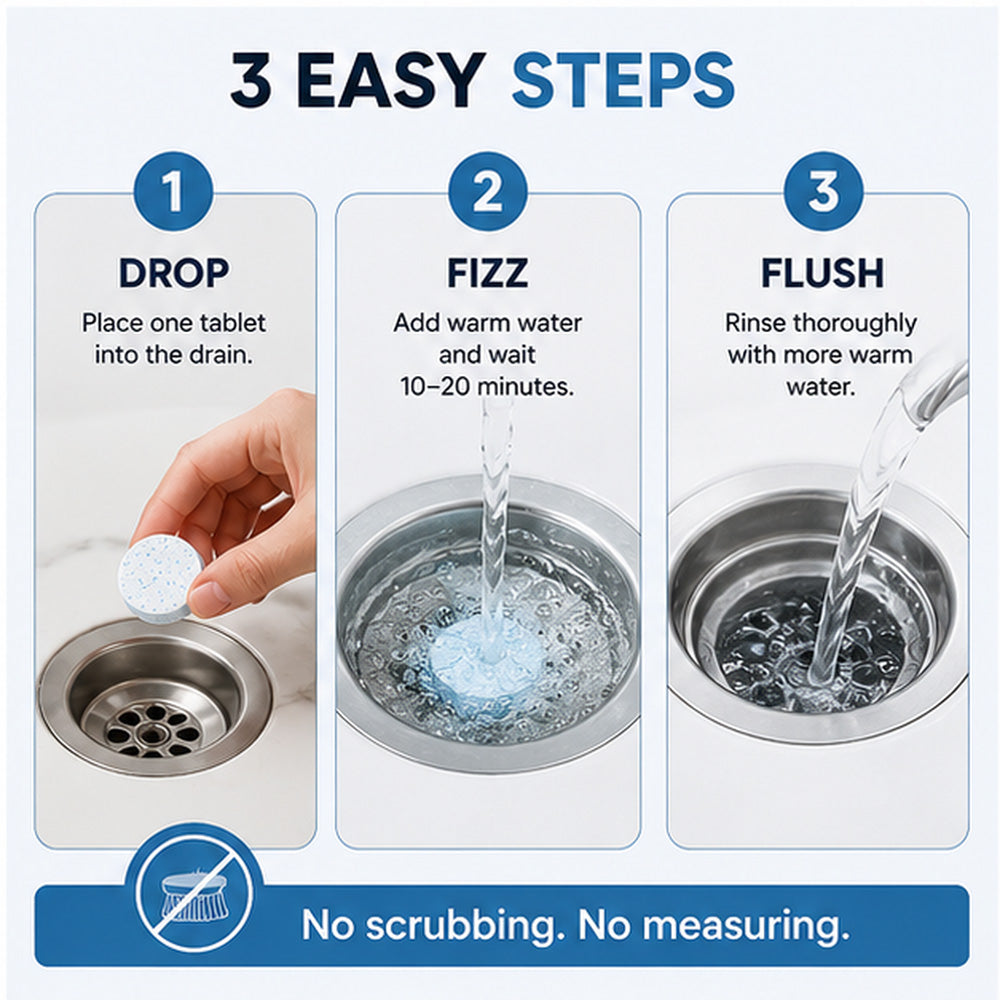 3 EASY STEPS

1

DROP

Place one tablet into the drain.

2

FIZZ

Add warm water and wait 10–20 minutes.

3

FLUSH

Rinse thoroughly with more warm water.

No scrubbing. No measuring.