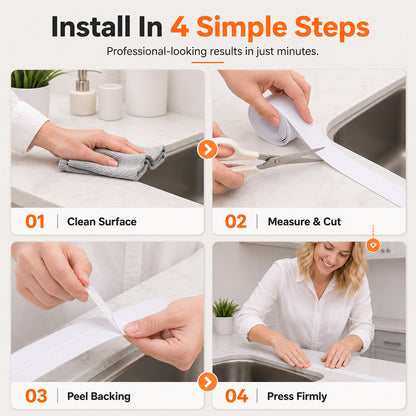 Install In 4 Simple Steps

Professional-looking results in just minutes.

01 | Clean Surface

02 | Measure & Cut

03 | Peel Backing

04 | Press Firmly